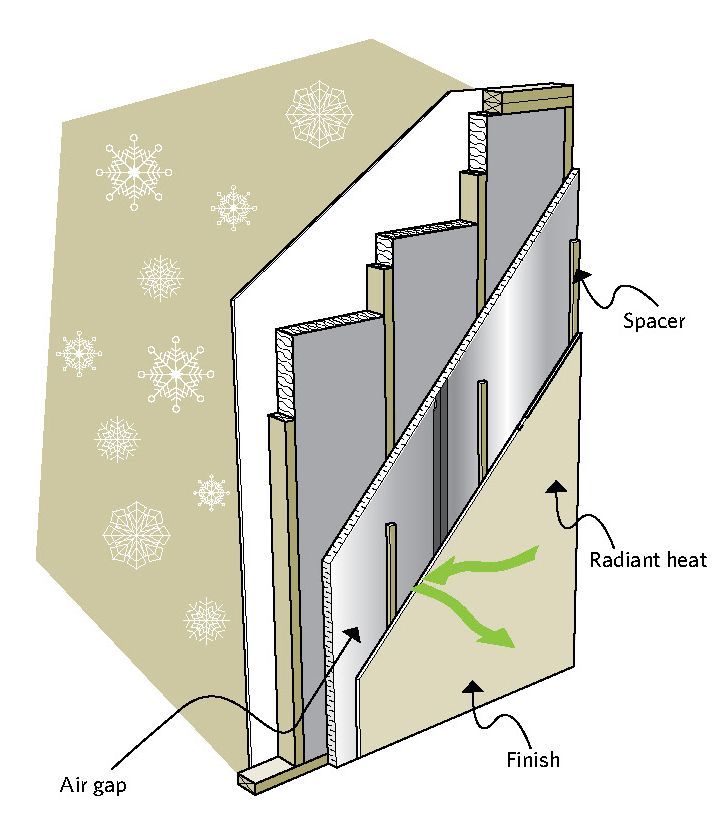 Spacer

Radiant heat

Finish

Air gap