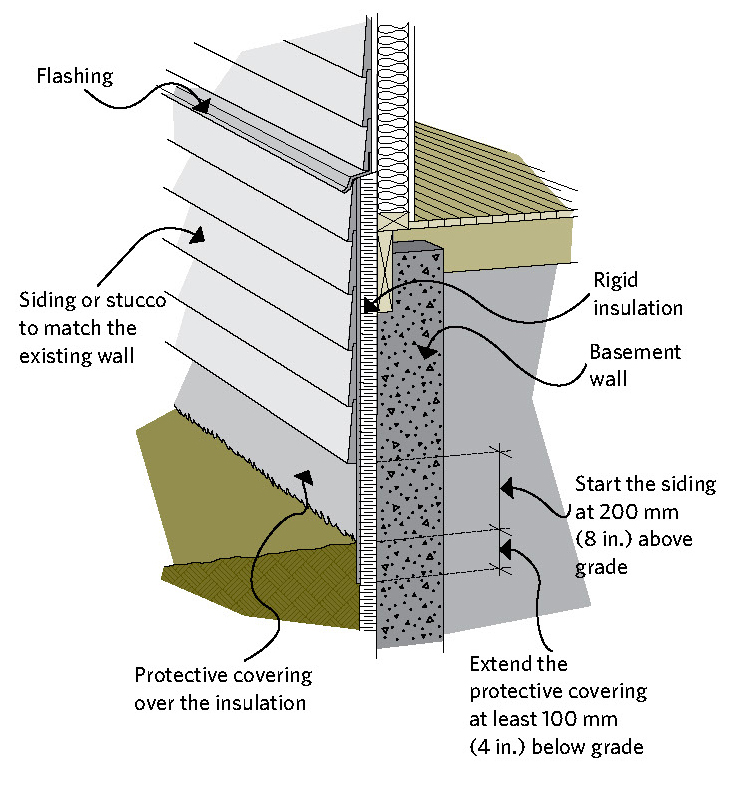 Flashing

Siding or stucco to match the existing wall

Rigid insulation

Basement wall

Start the siding at 200 mm (8 in.) above grade

Protective covering over the insulation

Extend the protective covering at least 100 mm (4 in.) below grade