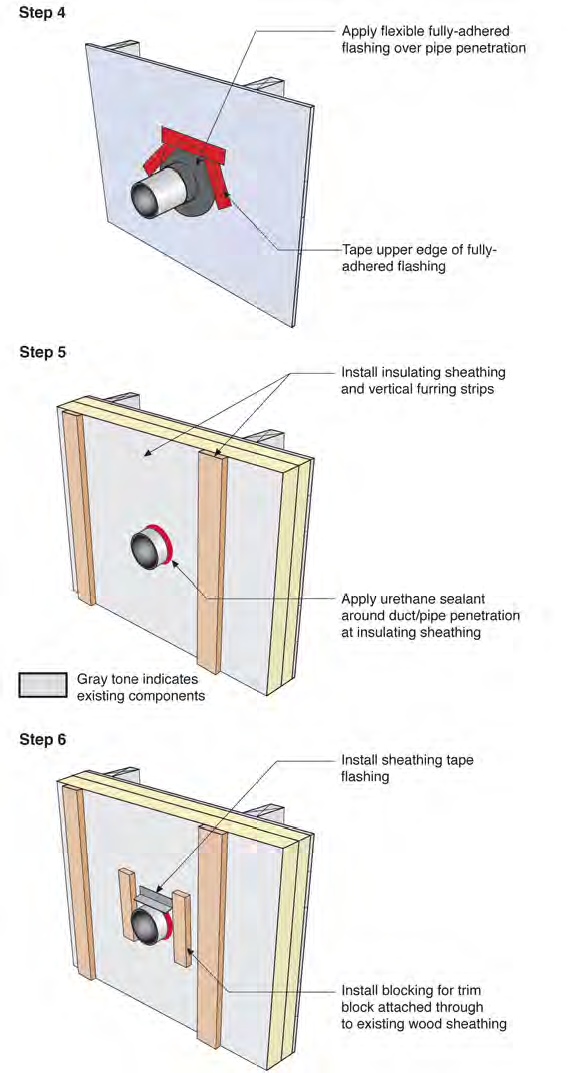 Step 4

Apply flexible fully-adhered flashing over pipe penetration

Tape upper edge of fully-adhered flashing

Step 5

Install insulating sheathing and vertical furring strips

Apply urethane sealant around duct/pipe penetration at insulating sheathing

Gray tone indicates existing components

Step 6

Install sheathing tape flashing

Install blocking for trim block attached through to existing wood sheathing