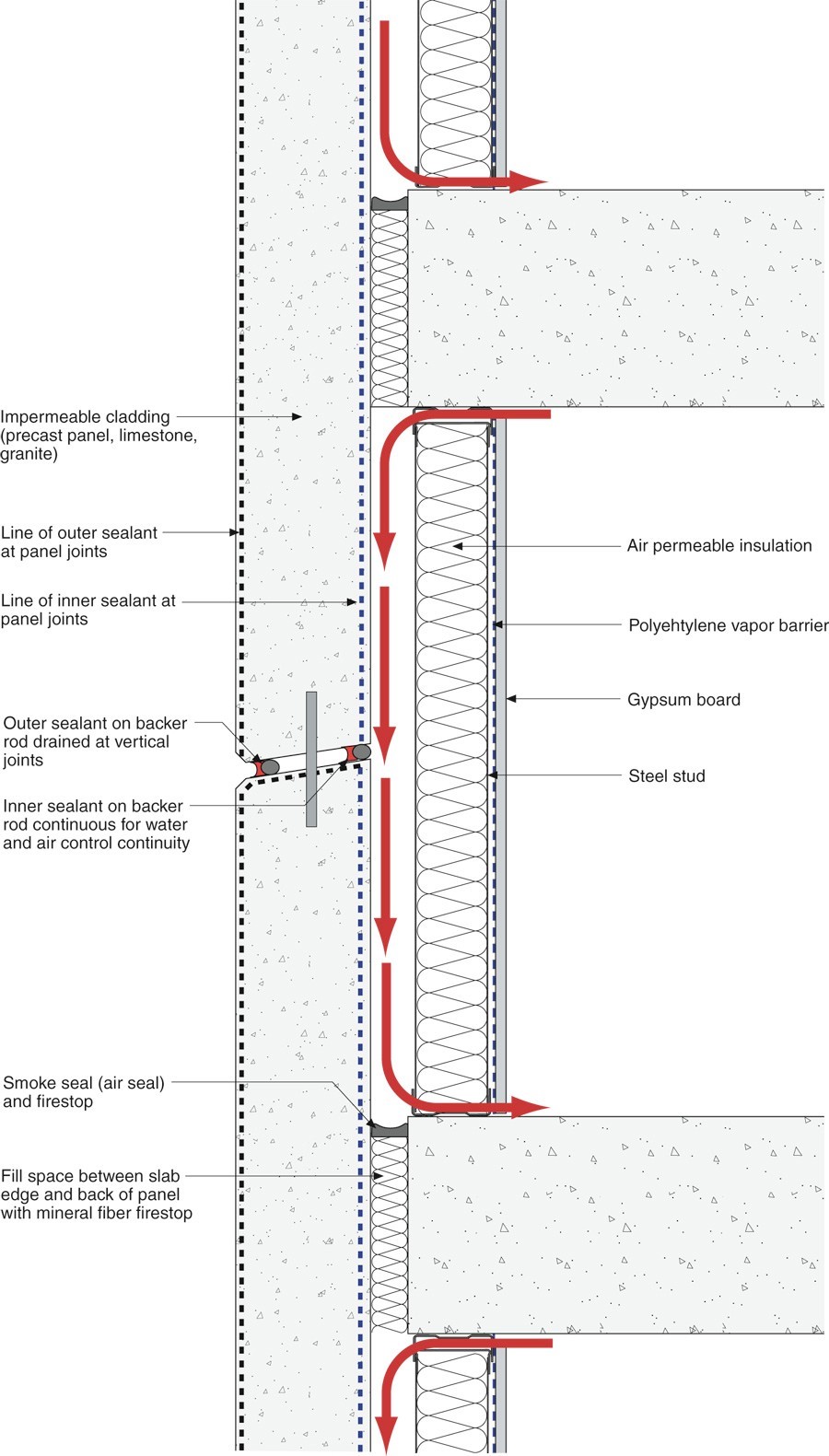 Impermeable cladding (precast panel, limestone, granite)

Line of outer sealant at panel joints

Line of inner sealant at panel joints

Outer sealant on backer rod drained at vertical joints

Inner sealant on backer rod continuous for water and air control continuity

Smoke seal (air seal) and firestop

Fill space between slab edge and back of panel with mineral fiber firestop

Air permeable insulation

Polyehtylene vapor barrier

Gypsum board

Steel stud