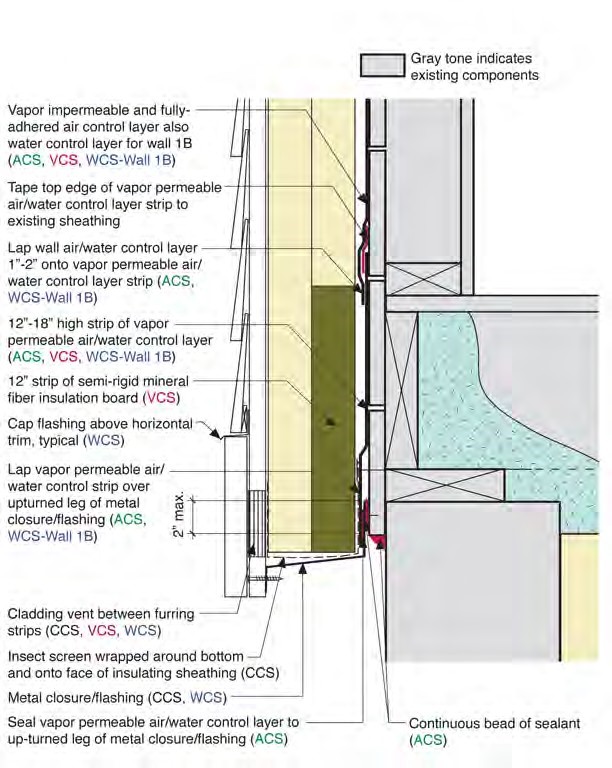 Gray tone indicates existing components

Vapor impermeable and fully-adhered air control layer also water control layer for wall 1B (ACS, VCS, WCS-Wall 1B)

Tape top edge of vapor permeable air/water control layer strip to existing sheathing

Lap wall air/water control layer 1"-2" onto vapor permeable air/water control layer strip (ACS, WCS-Wall 1B)

12"-18" high strip of vapor permeable air/water control layer (ACS, VCS, WCS-Wall 1B)

12" strip of semi-rigid mineral fiber insulation board (VCS)

Cap flashing above horizontal trim, typical (WCS)

Lap vapor permeable air/water control strip over upturned leg of metal closure/flashing (ACS, WCS-Wall 1B)

2" max.

Cladding vent between furring strips (CCS, VCS, WCS)

Insect screen wrapped around bottom and onto face of insulating sheathing (CCS)

Metal closure/flashing (CCS, WCS)

Seal vapor permeable air/water control layer to up-turned leg of metal closure/flashing (ACS)

Continuous bead of sealant (ACS)