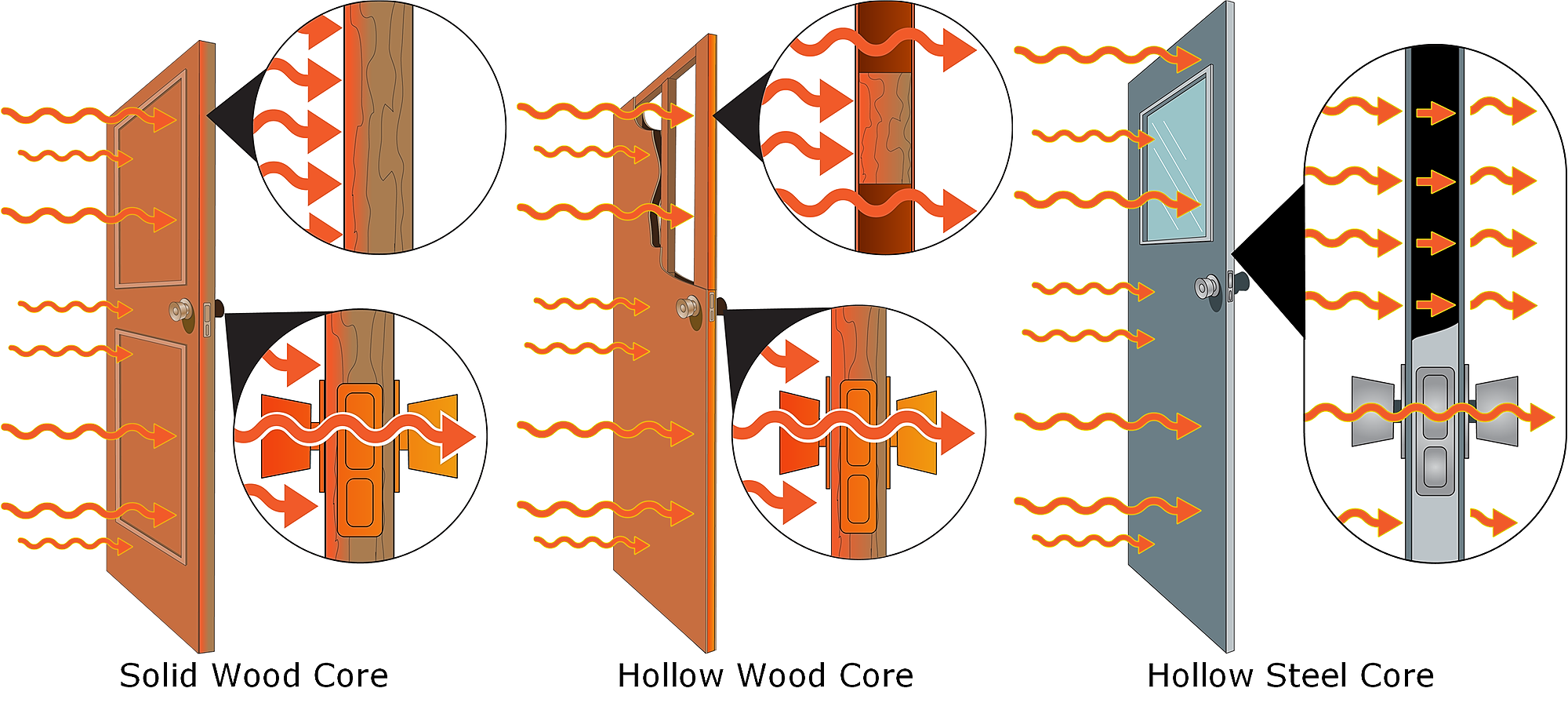 Solid Wood Core

Hollow Wood Core

Hollow Steel Core