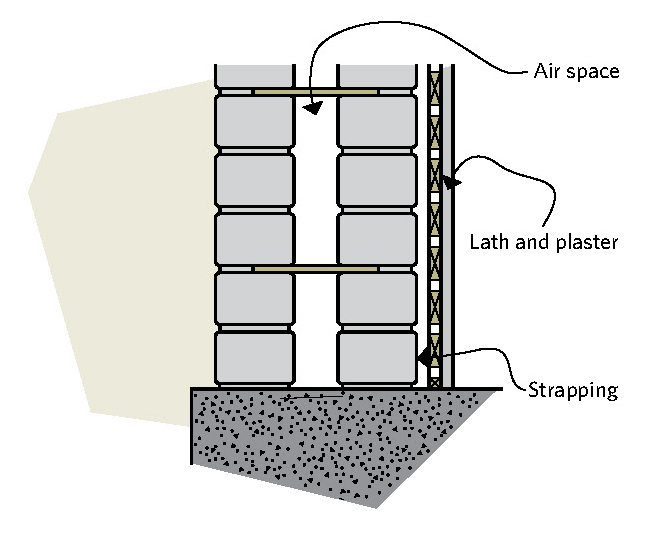 Air space

Lath and plaster

Strapping