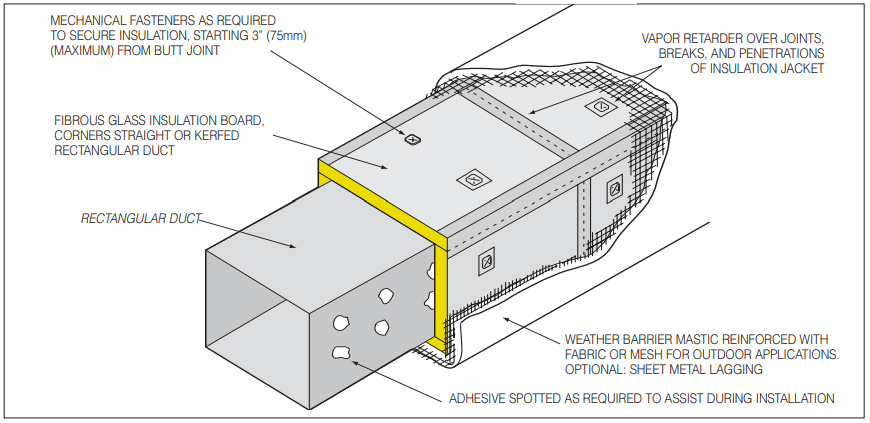 MECHANICAL FASTENERS AS REQUIRED TO SECURE INSULATION, STARTING 3" (75mm) (MAXIMUM) FROM BUTT JOINT

VAPOR RETARDER OVER JOINTS, BREAKS, AND PENETRATIONS OF INSULATION JACKET

FIBROUS GLASS INSULATION BOARD, CORNERS STRAIGHT OR KERFED RECTANGULAR DUCT

RECTANGULAR DUCT

WEATHER BARRIER MASTIC REINFORCED WITH FABRIC OR MESH FOR OUTDOOR APPLICATIONS. OPTIONAL: SHEET METAL LAGGING

ADHESIVE SPOTTED AS REQUIRED TO ASSIST DURING INSTALLATION