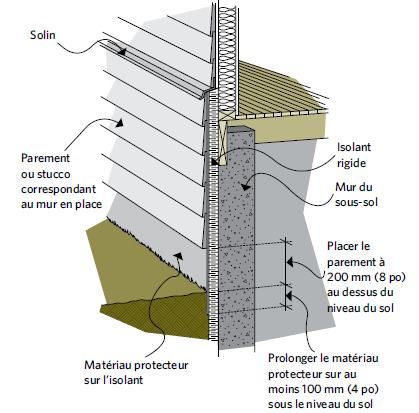 Solin

Parement ou stucco correspondant au mur en place

Isolant rigide

Mur du sous-sol

Placer le parement à 200 mm (8 po) au dessus du niveau du sol

Matériau protecteur sur l'isolant

Prolonger le matériau protecteur sur au moins 100 mm (4 po) sous le niveau du sol