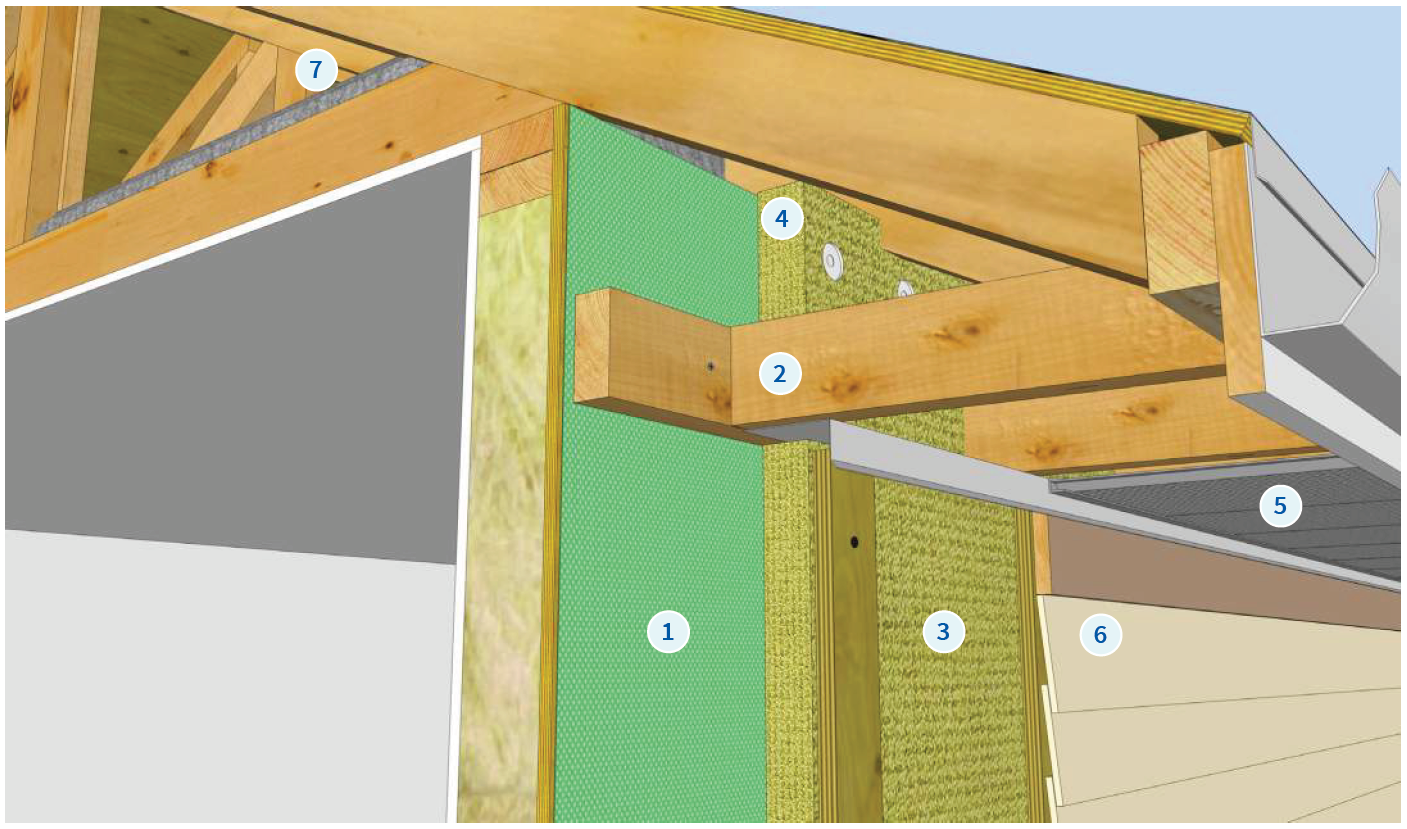 7
4
2
5
1
3
6