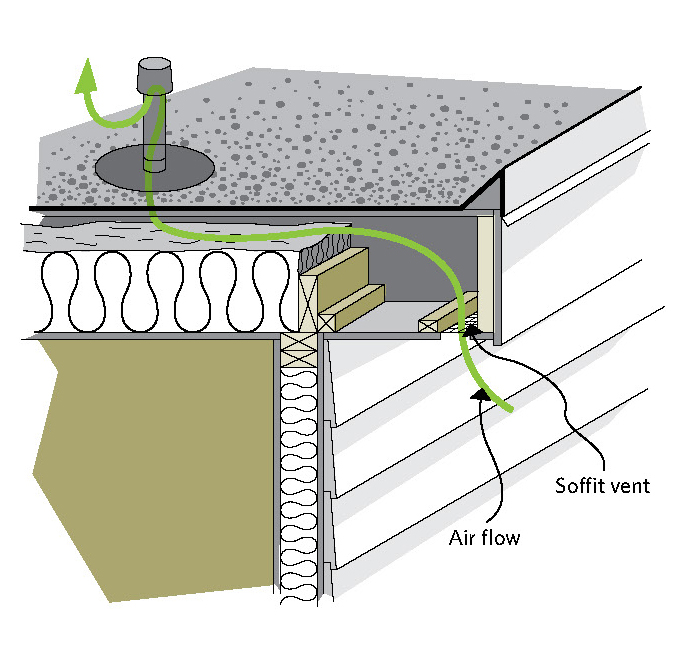 Soffit vent

Air flow