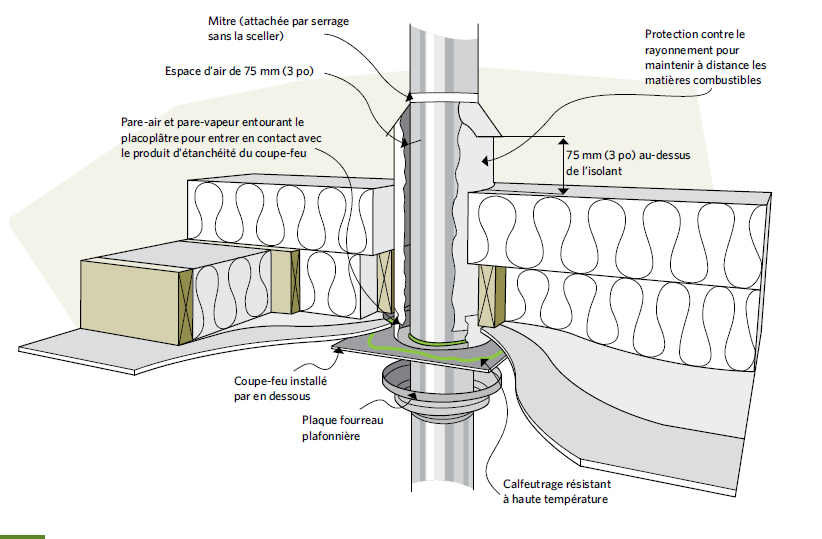 Mitre (attachée par serrage sans la sceller)

Espace d'air de 75 mm (3 po)

Protection contre le rayonnement pour maintenir à distance les matières combustibles

Pare-air et pare-vapeur entourant le placoplâtre pour entrer en contact avec le produit d'étanchéité du coupe-feu

75 mm (3 po) au-dessus de l'isolant

Coupe-feu installé par en dessous

Plaque fourreau plafonnière

Calfeutrage résistant à haute température