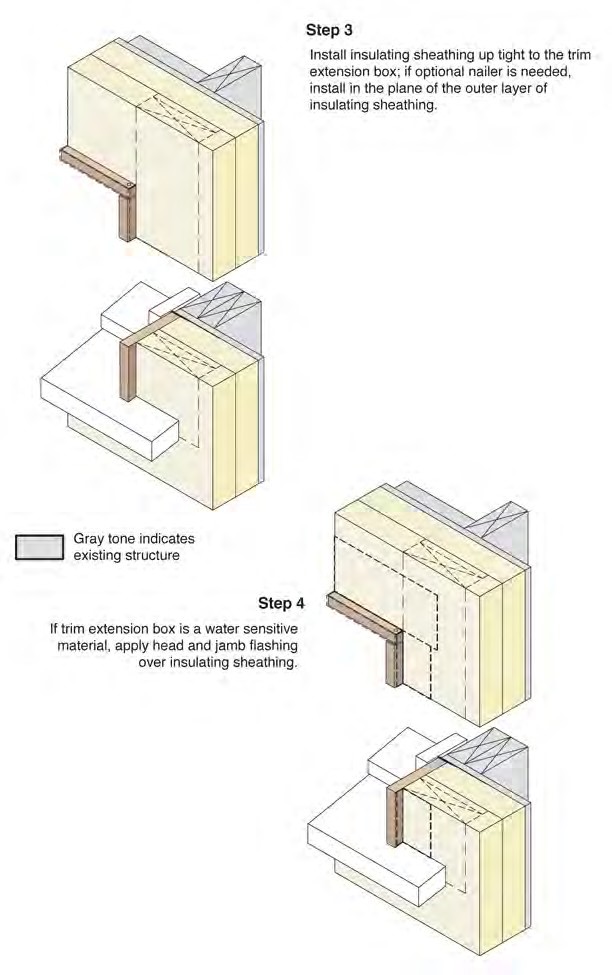 Step 3

Install insulating sheathing up tight to the trim extension box; if optional nailer is needed, install in the plane of the outer layer of insulating sheathing.

Gray tone indicates existing structure

Step 4

If trim extension box is a water sensitive material, apply head and jamb flashing over insulating sheathing.