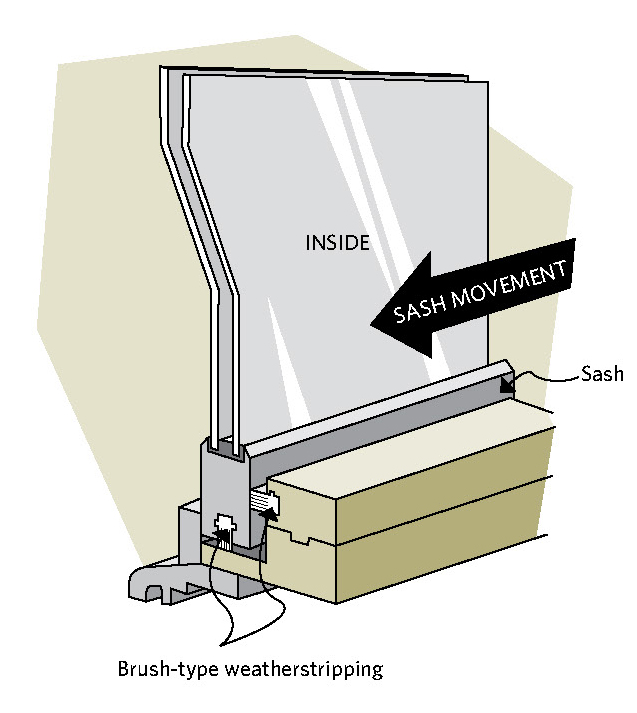 INSIDE

SASH MOVEMENT

Sash

Brush-type weatherstripping