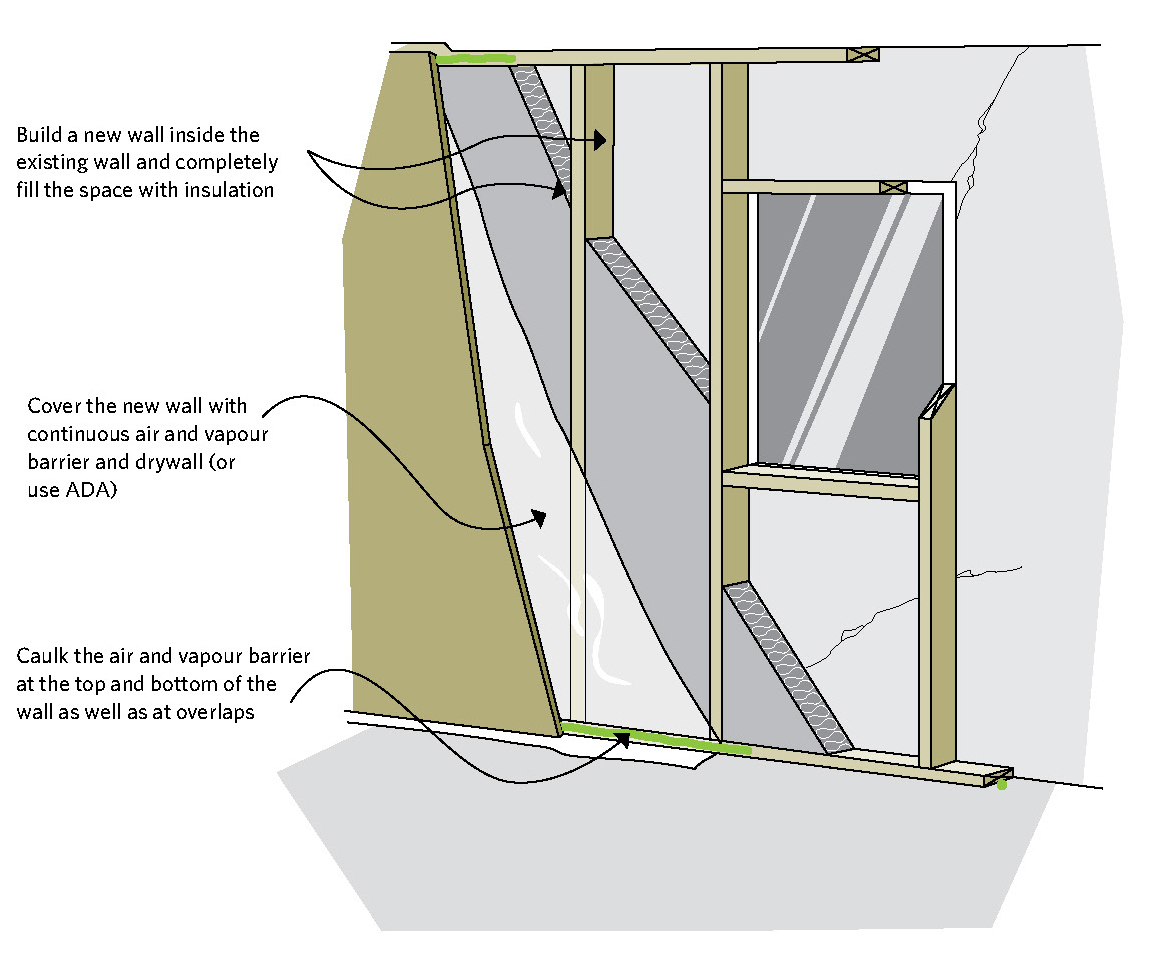 Build a new wall inside the existing wall and completely fill the space with insulation

Cover the new wall with continuous air and vapour barrier and drywall (or use ADA)

Caulk the air and vapour barrier at the top and bottom of the wall as well as at overlaps