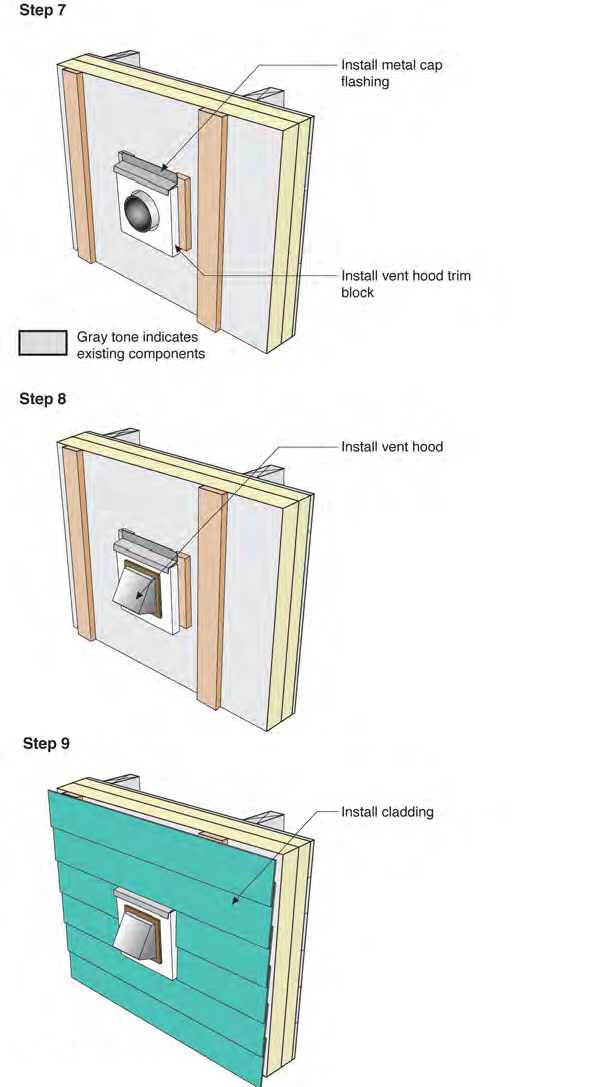 Step 7

Install metal cap flashing

Install vent hood trim block

Gray tone indicates existing components

Step 8

Install vent hood

Step 9

Install cladding