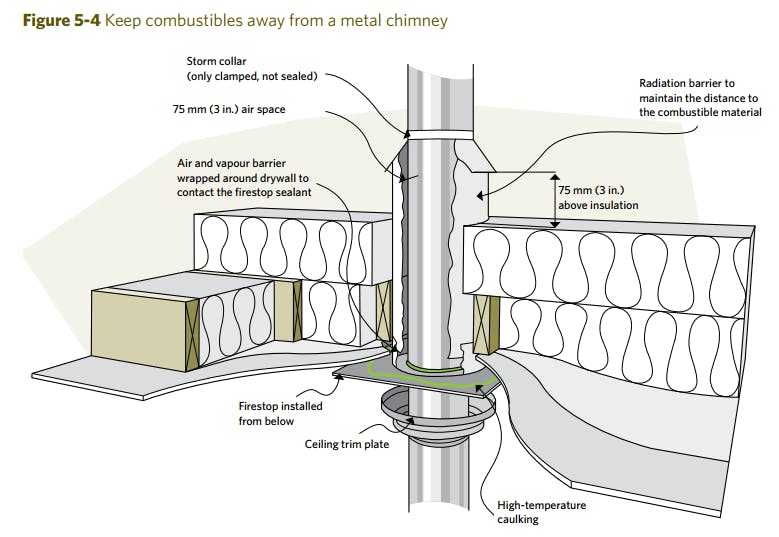 **Figure 5-4** Keep combustibles away from a metal chimney

Storm collar (only clamped, not sealed)

75 mm (3 in.) air space

Radiation barrier to maintain the distance to the combustible material

Air and vapour barrier wrapped around drywall to contact the firestop sealant

75 mm (3 in.) above insulation

Firestop installed from below

Ceiling trim plate

High-temperature caulking