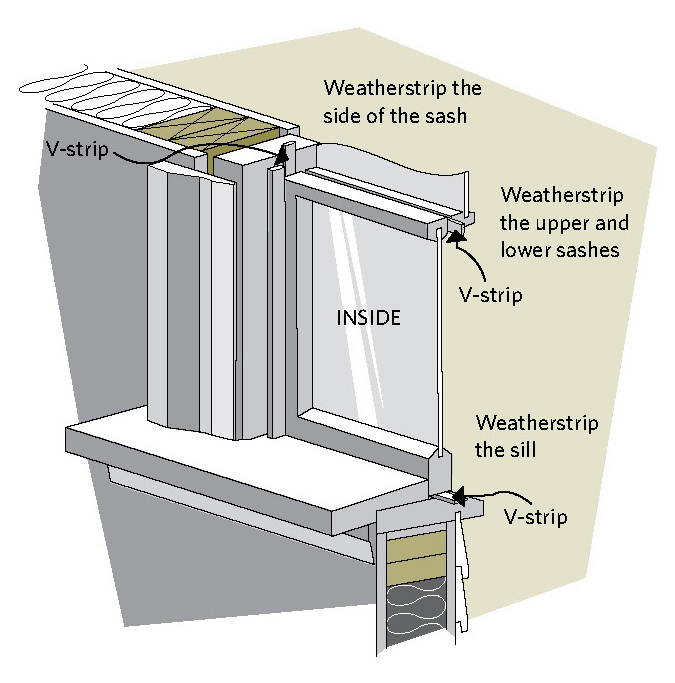 Weatherstrip the side of the sash

V-strip

Weatherstrip the upper and lower sashes

V-strip

INSIDE

Weatherstrip the sill

V-strip