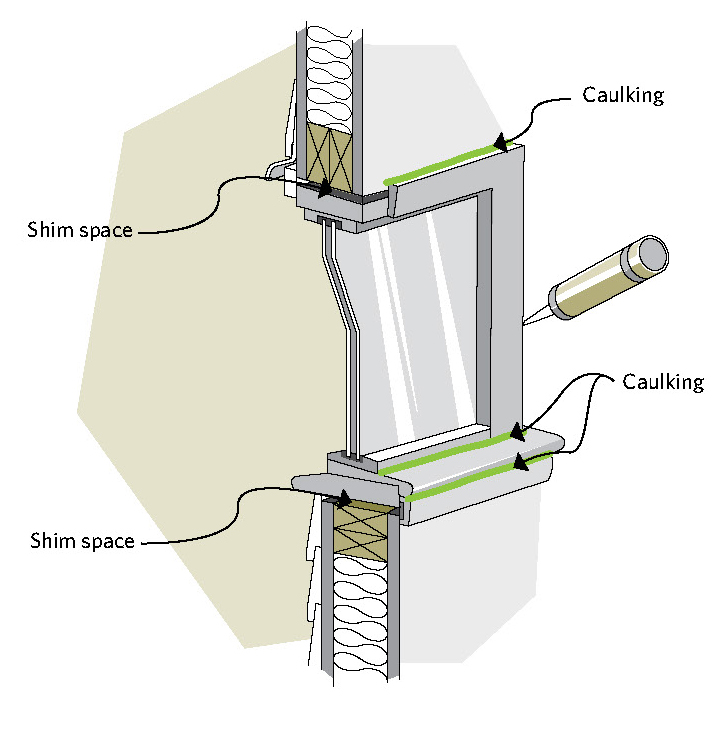 Caulking

Shim space

Caulking

Shim space