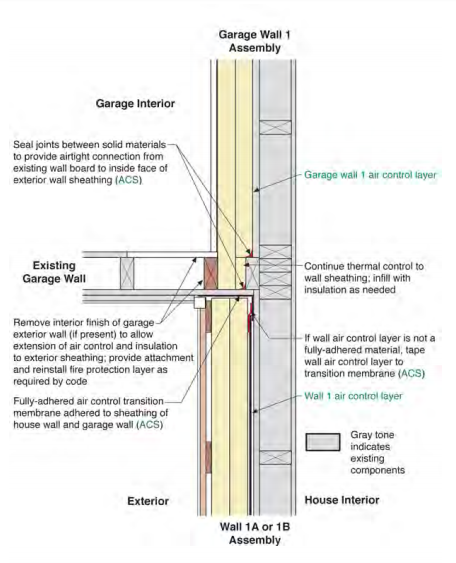 Garage Wall 1 Assembly

Garage Interior

Seal joints between solid materials to provide airtight connection from existing wall board to inside face of exterior wall sheathing (ACS)

Garage wall 1 air control layer

Existing Garage Wall

Continue thermal control to wall sheathing; infill with insulation as needed

Remove interior finish of garage exterior wall (if present) to allow extension of air control and insulation to exterior sheathing; provide attachment and reinstall fire protection layer as required by code

If wall air control layer is not a fully-adhered material, tape wall air control layer to transition membrane (ACS)

Fully-adhered air control transition membrane adhered to sheathing of house wall and garage wall (ACS)

Wall 1 air control layer

Gray tone indicates existing components

Exterior

House Interior

Wall 1A or 1B Assembly