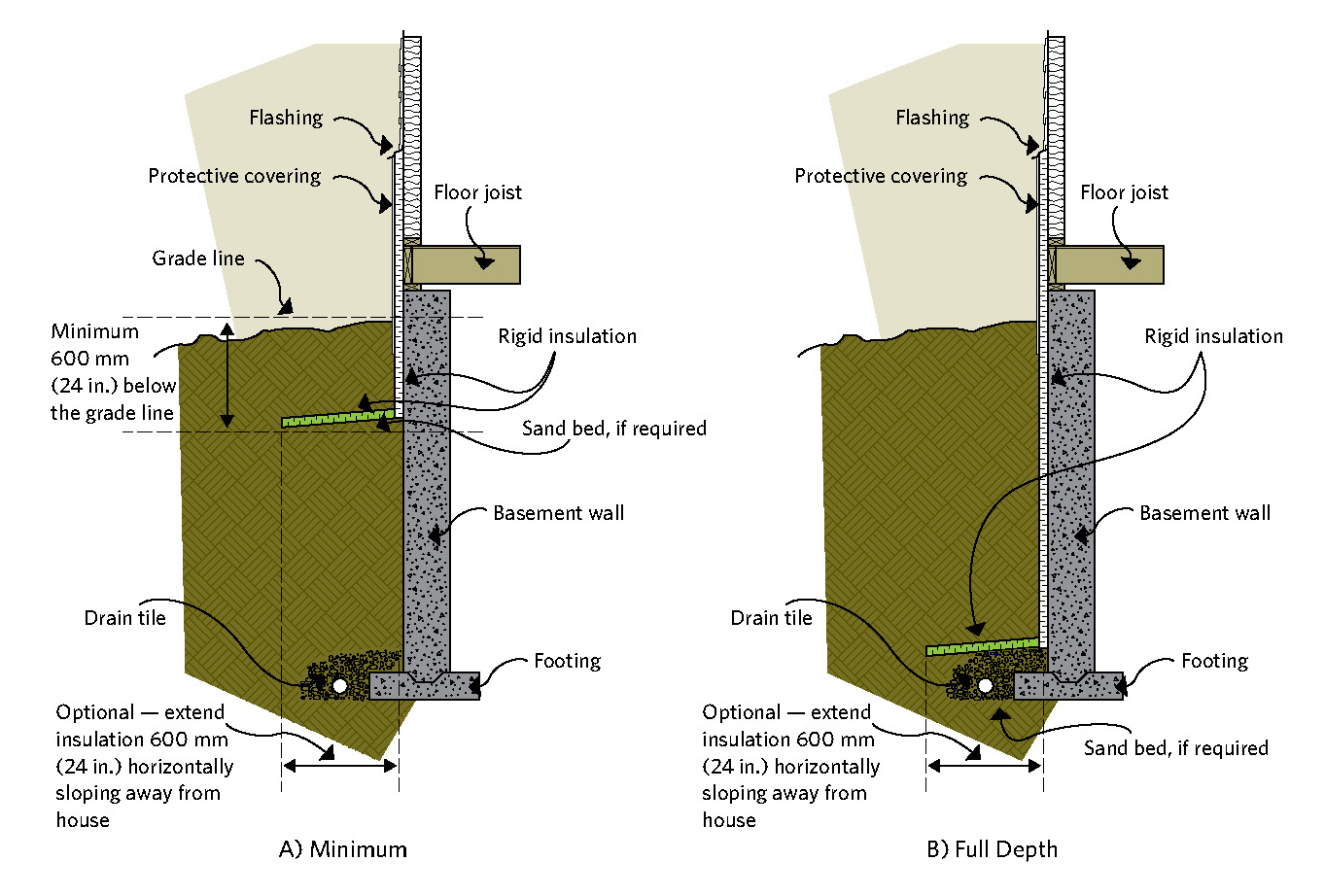 Flashing
Protective covering
Floor joist
Grade line
Minimum 600 mm (24 in.) below the grade line
Rigid insulation
Sand bed, if required
Basement wall
Drain tile
Footing
Optional — extend insulation 600 mm (24 in.) horizontally sloping away from house
A) Minimum

Flashing
Protective covering
Floor joist
Rigid insulation
Basement wall
Drain tile
Footing
Optional — extend insulation 600 mm (24 in.) horizontally sloping away from house
Sand bed, if required
B) Full Depth