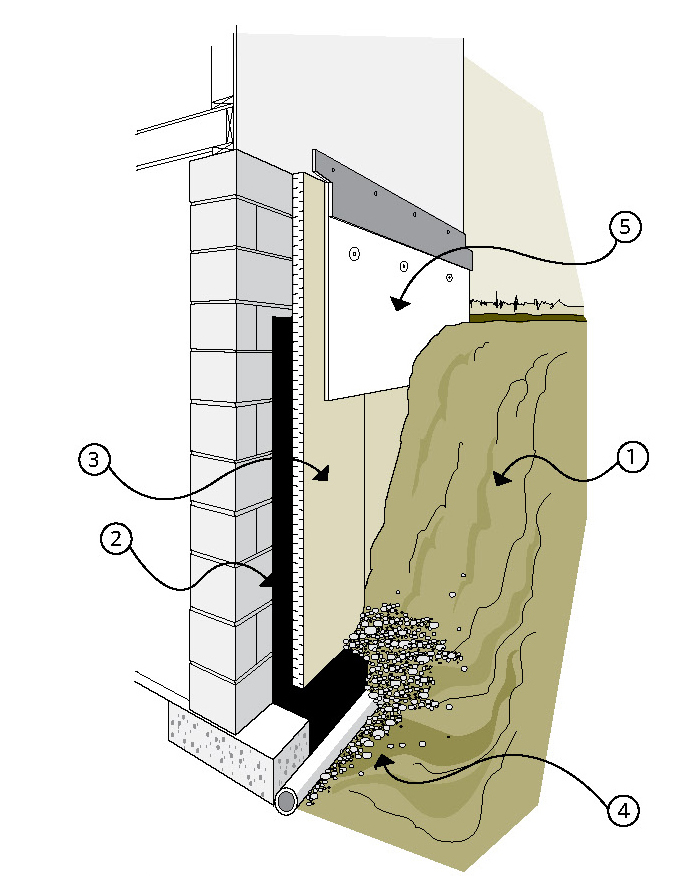 5
3
1
2
4